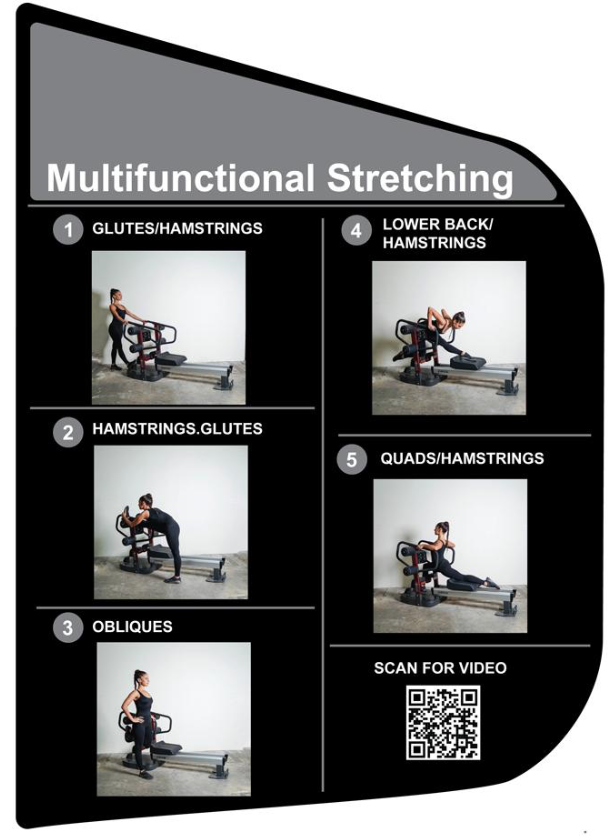 Multifunctional Stretching

1 GLUTES/HAMSTRINGS

2 HAMSTRINGS.GLUTES

3 OBLIQUES

4 LOWER BACK/ HAMSTRINGS

5 QUADS/HAMSTRINGS

SCAN FOR VIDEO