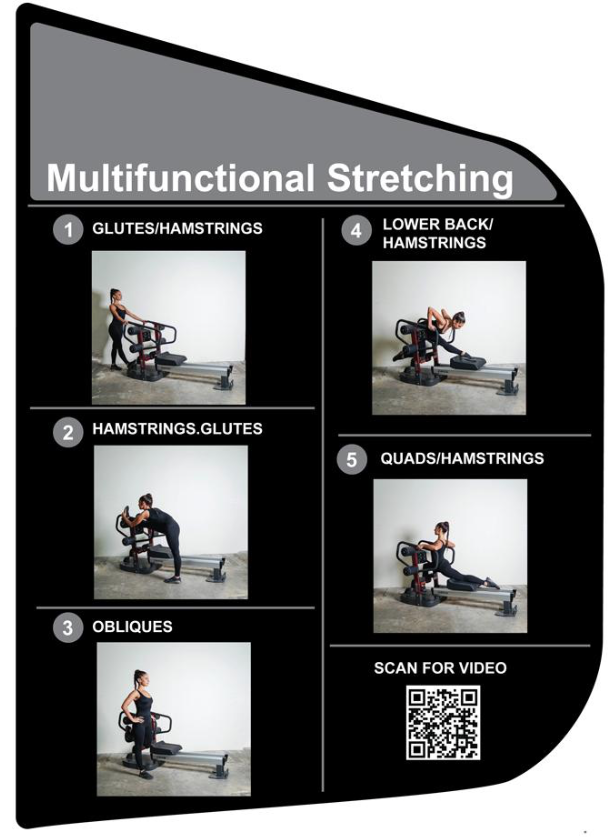 Multifunctional Stretching

1 GLUTES/HAMSTRINGS

2 HAMSTRINGS.GLUTES

3 OBLIQUES

4 LOWER BACK/ HAMSTRINGS

5 QUADS/HAMSTRINGS

SCAN FOR VIDEO