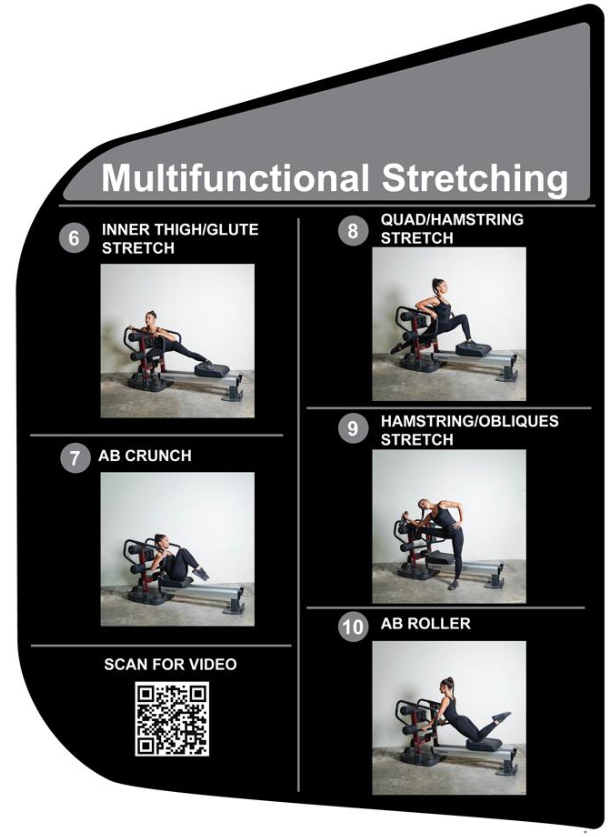 Multifunctional Stretching

6 INNER THIGH/GLUTE STRETCH

7 AB CRUNCH

SCAN FOR VIDEO

8 QUAD/HAMSTRING STRETCH

9 HAMSTRING/OBLIQUES STRETCH

10 AB ROLLER